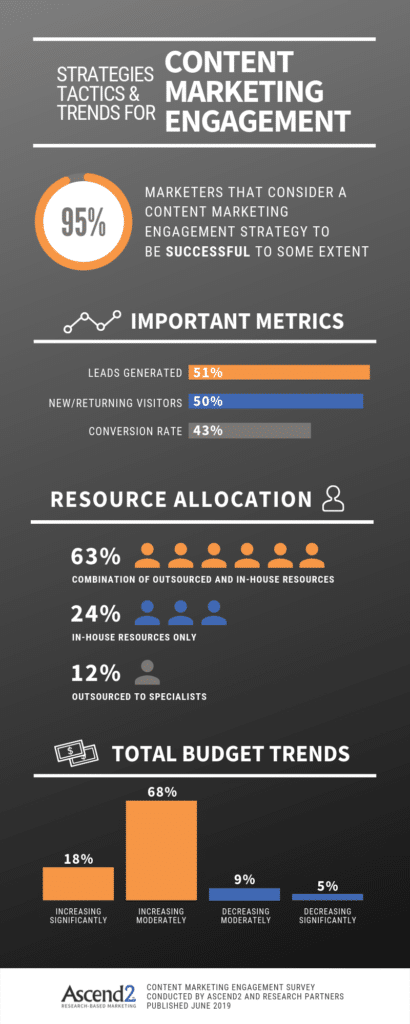 STRATEGIES TACTICS & TRENDS FOR CONTENT MARKETING ENGAGEMENT

95%

MARKETERS THAT CONSIDER A CONTENT MARKETING ENGAGEMENT STRATEGY TO BE SUCCESSFUL TO SOME EXTENT

IMPORTANT METRICS

LEADS GENERATED 51%

NEW/RETURNING VISITORS 50%

CONVERSION RATE 43%

RESOURCE ALLOCATION

63%

COMBINATION OF OUTSOURCED AND IN-HOUSE RESOURCES

24%

IN-HOUSE RESOURCES ONLY

12%

OUTSOURCED TO SPECIALISTS

TOTAL BUDGET TRENDS

18%

INCREASING SIGNIFICANTLY

68%

INCREASING MODERATELY

9%

DECREASING MODERATELY

5%

DECREASING SIGNIFICANTLY

Ascend2

RESEARCH-BASED MARKETING

CONTENT MARKETING ENGAGEMENT SURVEY CONDUCTED BY ASCEND2 AND RESEARCH PARTNERS PUBLISHED JUNE 2019